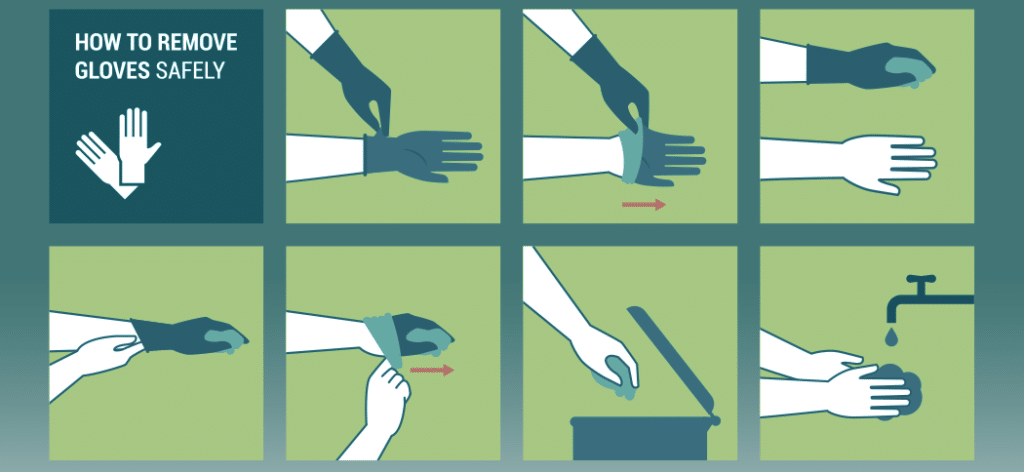 HOW TO REMOVE GLOVES SAFELY